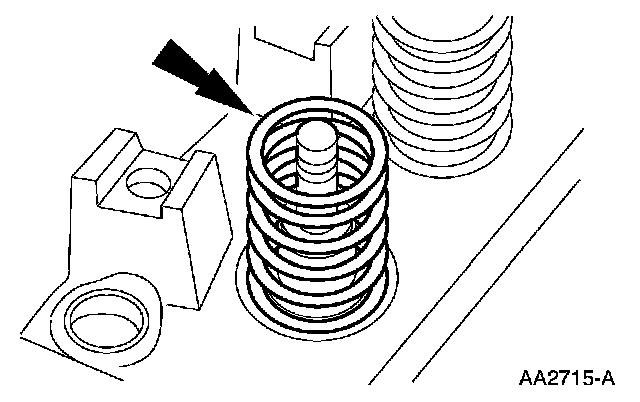 AA2715-A