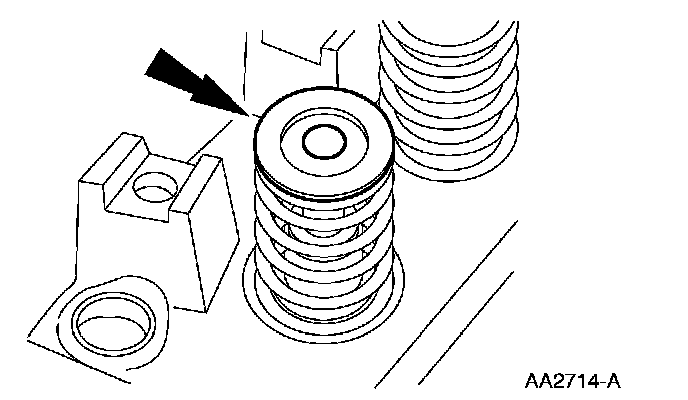 AA2714-A