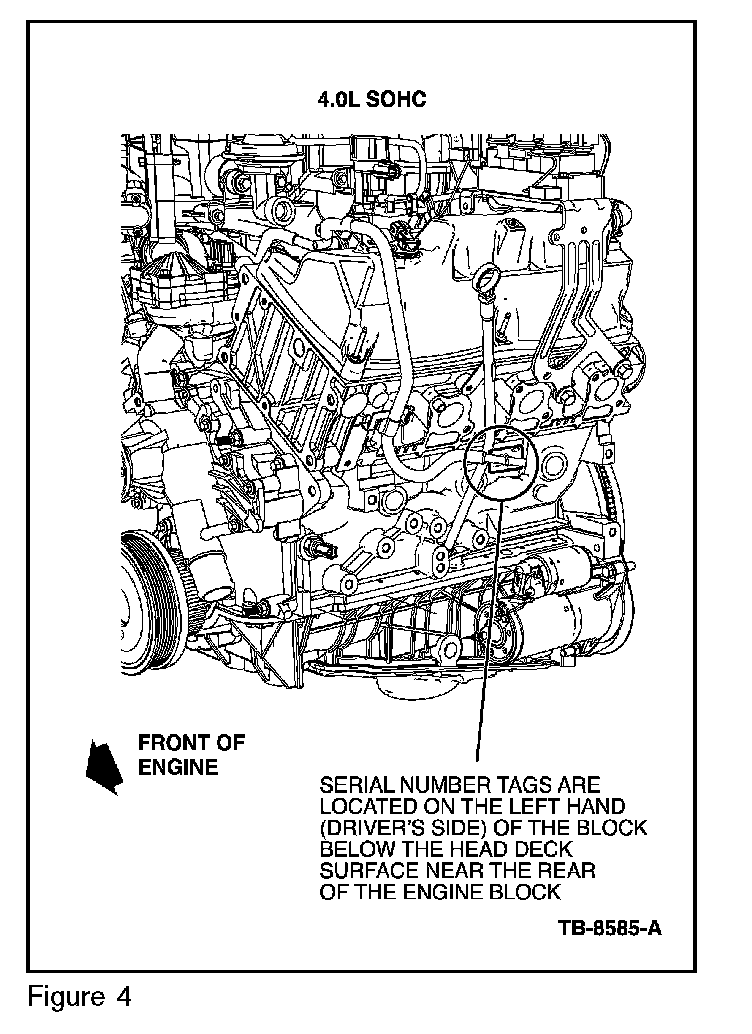 4.0L SOHC

FRONT OF ENGINE

SERIAL NUMBER TAGS ARE LOCATED ON THE LEFT HAND (DRIVER'S SIDE) OF THE BLOCK BELOW THE HEAD DECK SURFACE NEAR THE REAR OF THE ENGINE BLOCK

TB-8585-A

Figure 4