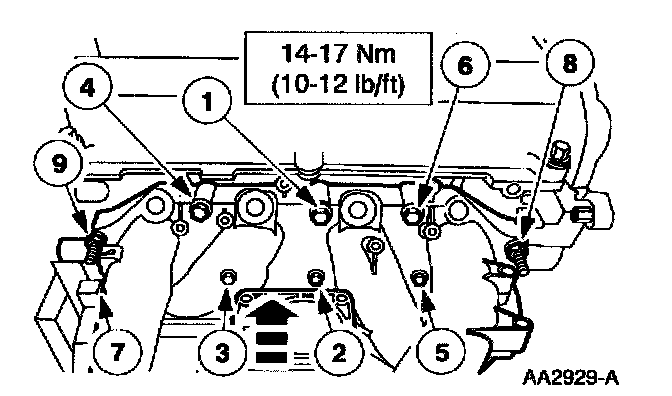 14-17 Nm
(10-12 lb/ft)

4
1
6
8
9
7
3
2
5

AA2929-A