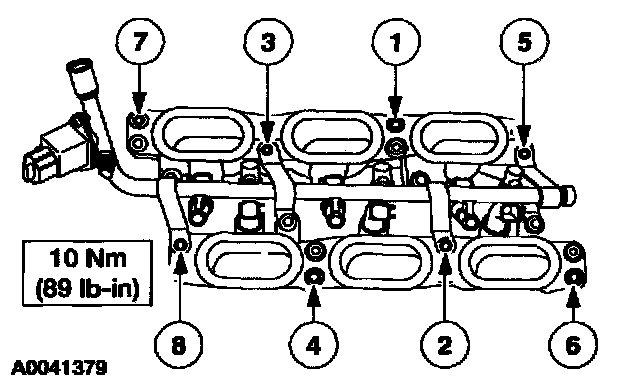 7
3
1
5
10 Nm
(89 lb-in)
8
4
2
6
A0041379