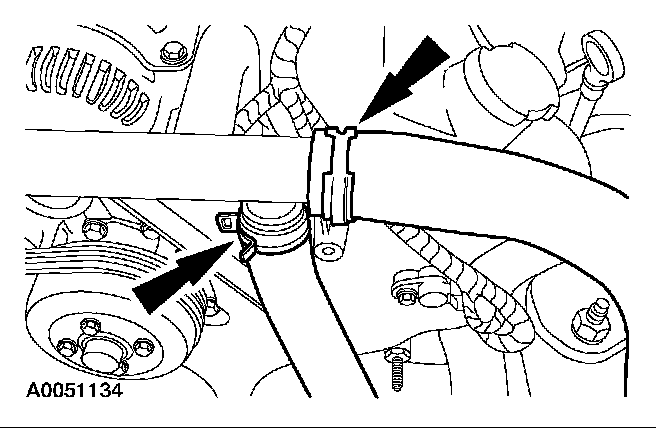 A0051134