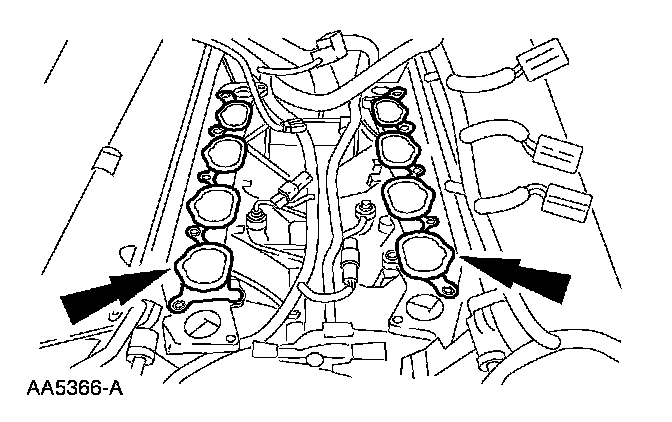 AA5366-A