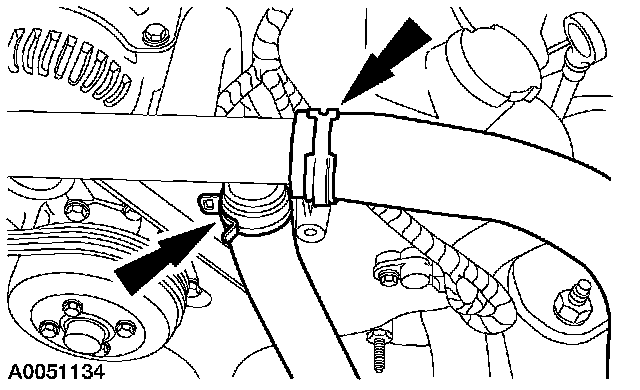 A0051134