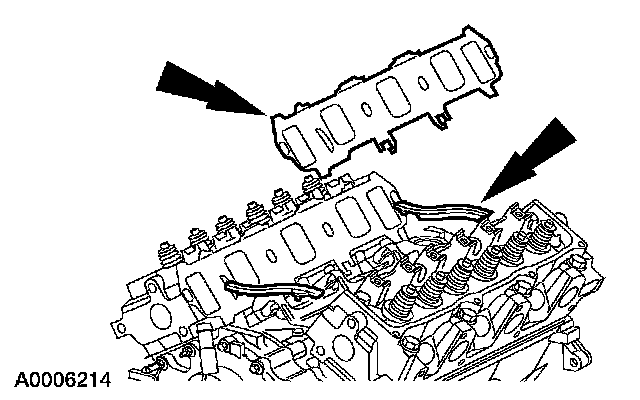 A0006214