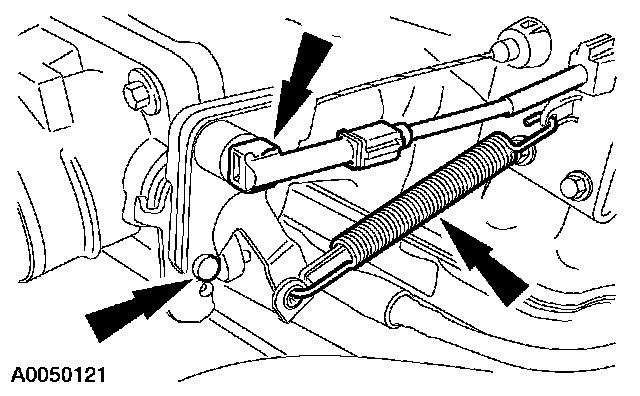 A0050121