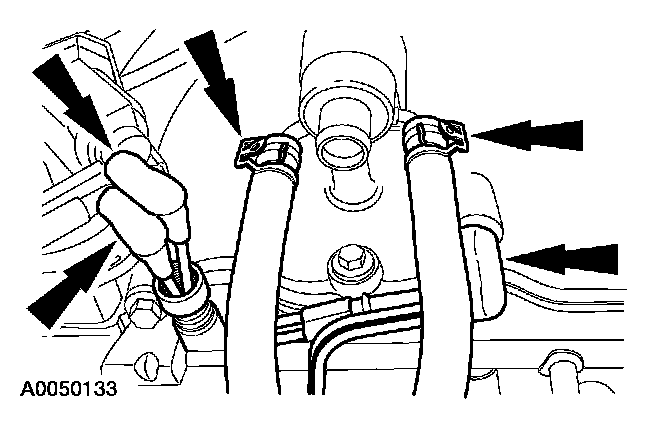 A0050133