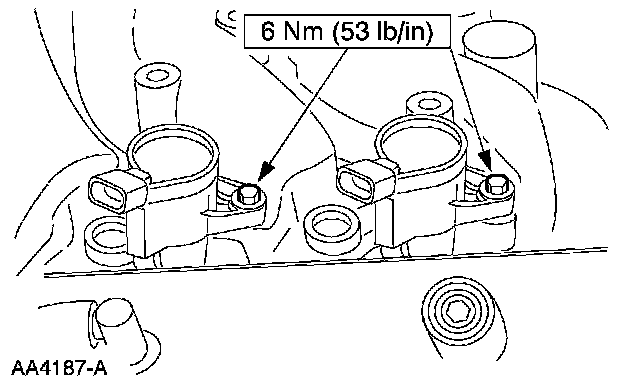 6 Nm (53 lb/in)

AA4187-A