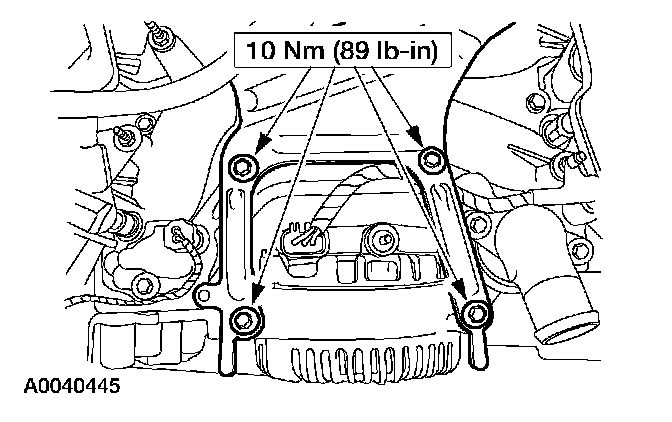 10 Nm (89 lb-in)

A0040445