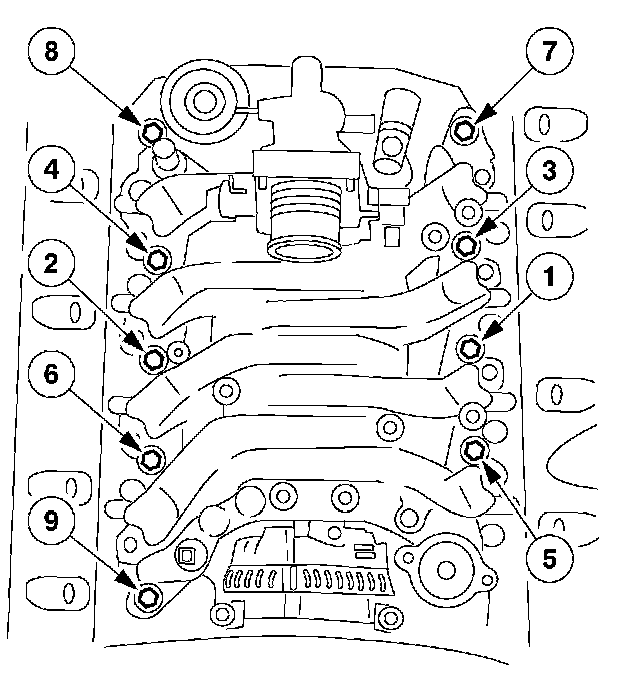 8
7
4
3
2
1
6
9
5