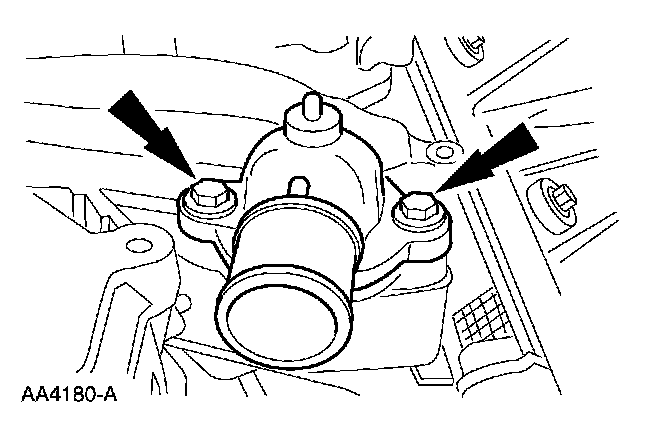 AA4180-A