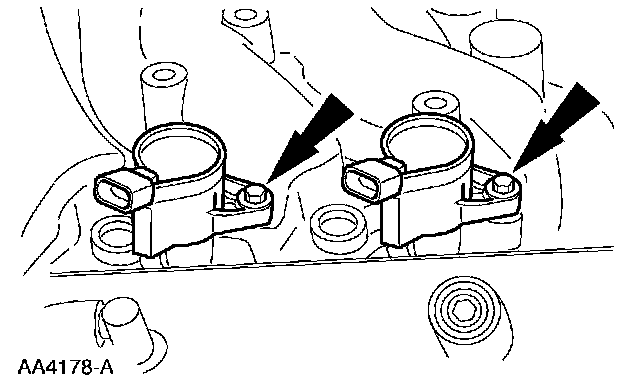 AA4178-A