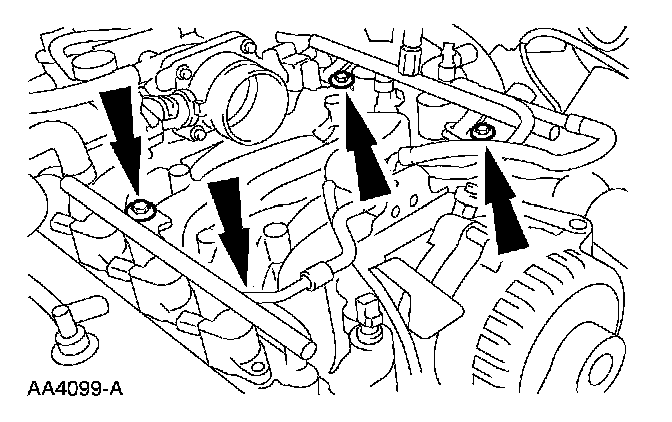 AA4099-A