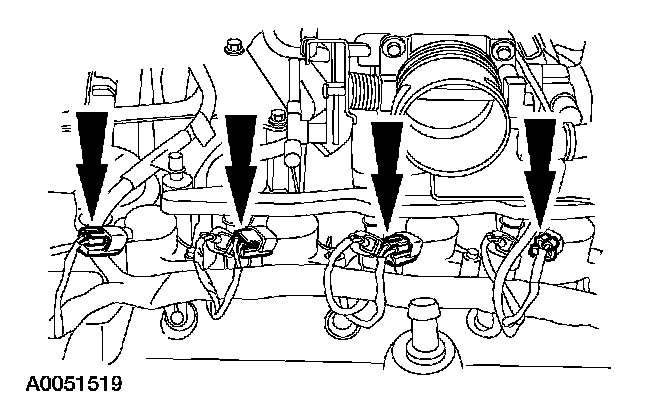 A0051519