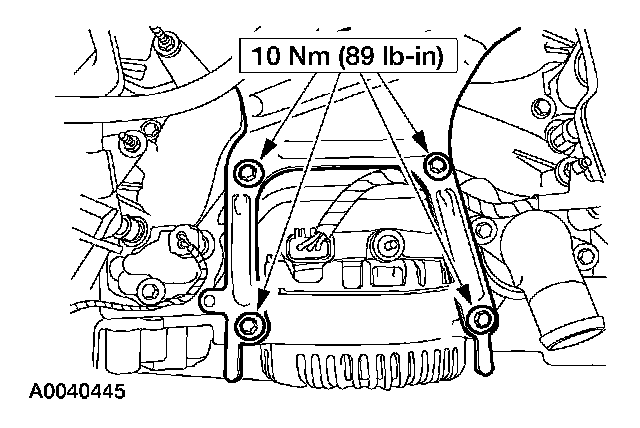 10 Nm (89 lb-in)

A0040445