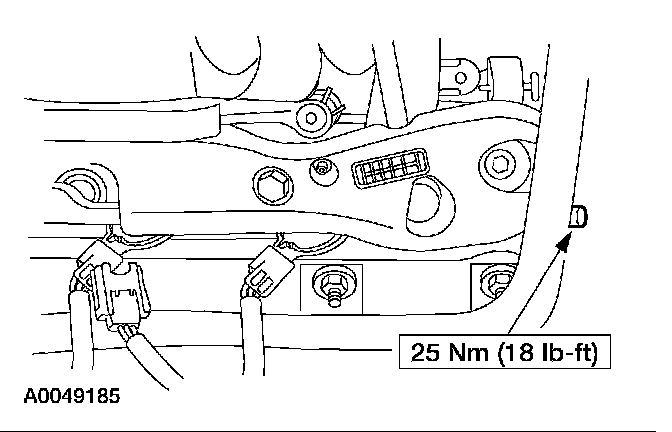 25 Nm (18 lb-ft)

A0049185