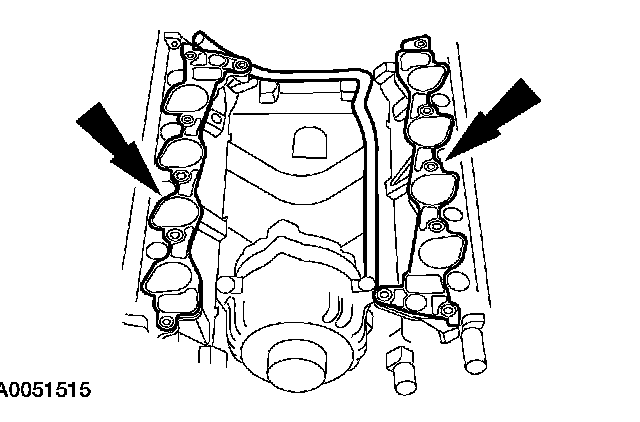 A0051515