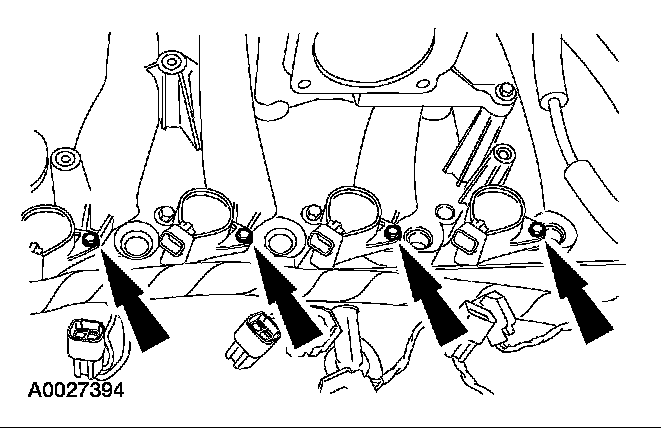 A0027394