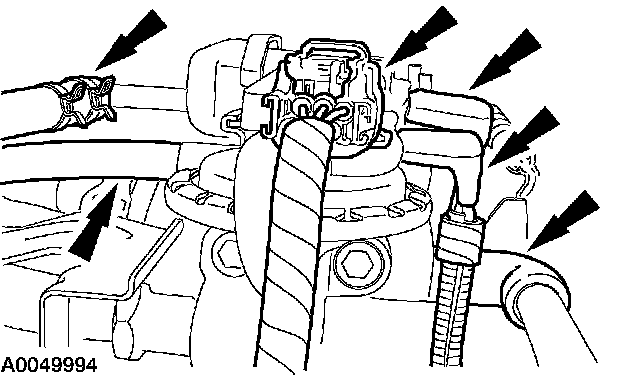 A0049994