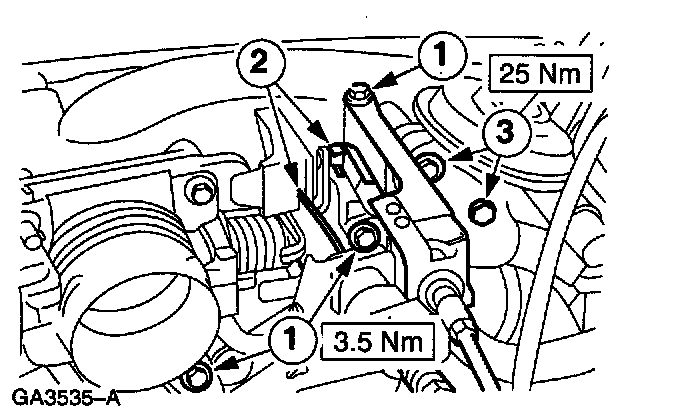 2
1
25 Nm
3
1
3.5 Nm
GA3535–A