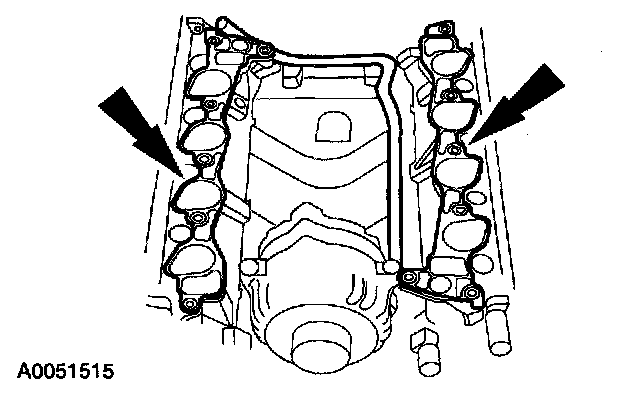 A0051515