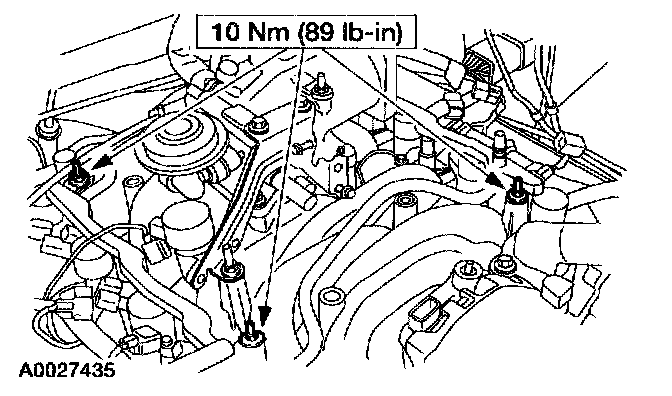 10 Nm (89 lb-in)

A0027435