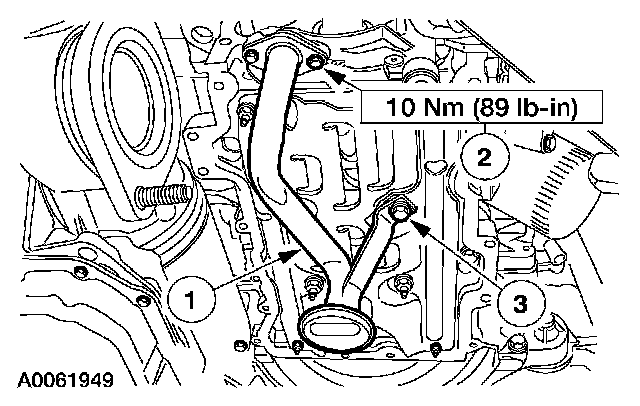 10 Nm (89 lb-in)

2

1

3

A0061949