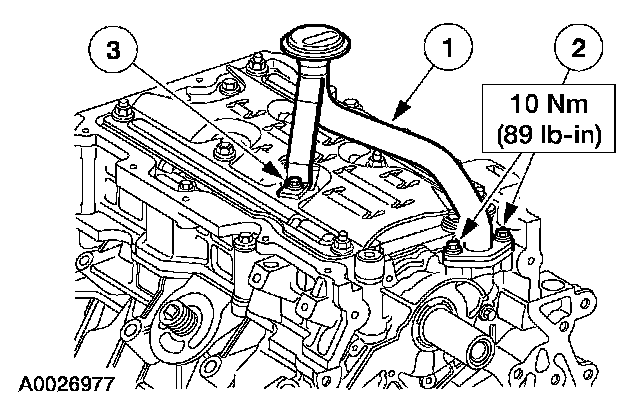 3

1

2

10 Nm
(89 lb-in)

A0026977