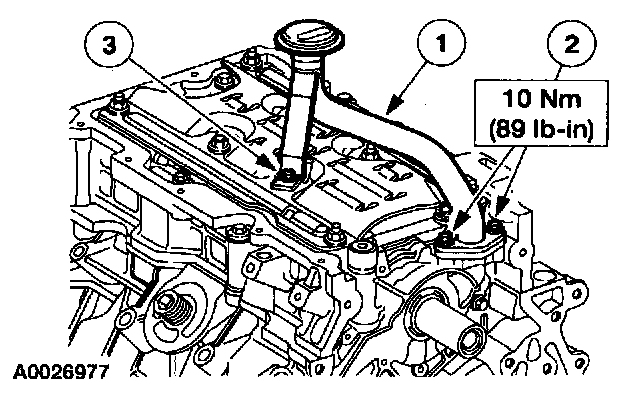 3
1
2
10 Nm
(89 lb-in)
A0026977