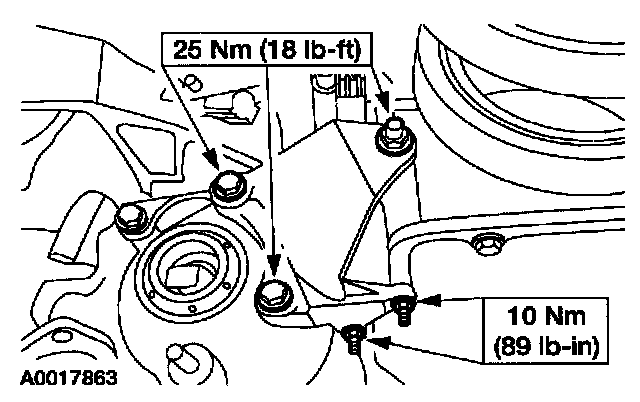 25 Nm (18 lb-ft)

10 Nm
(89 lb-in)

A0017863