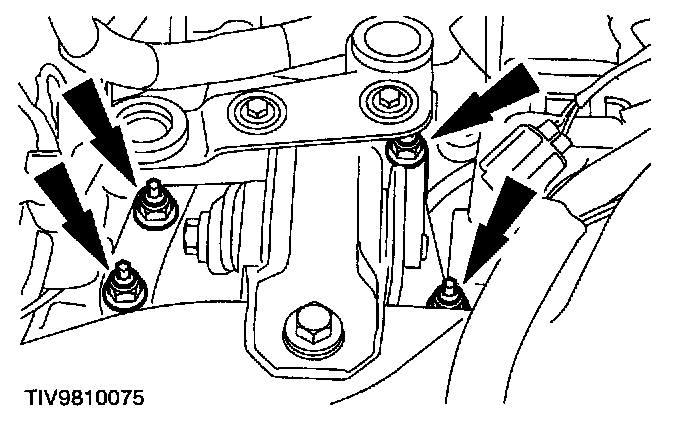 TIV9810075