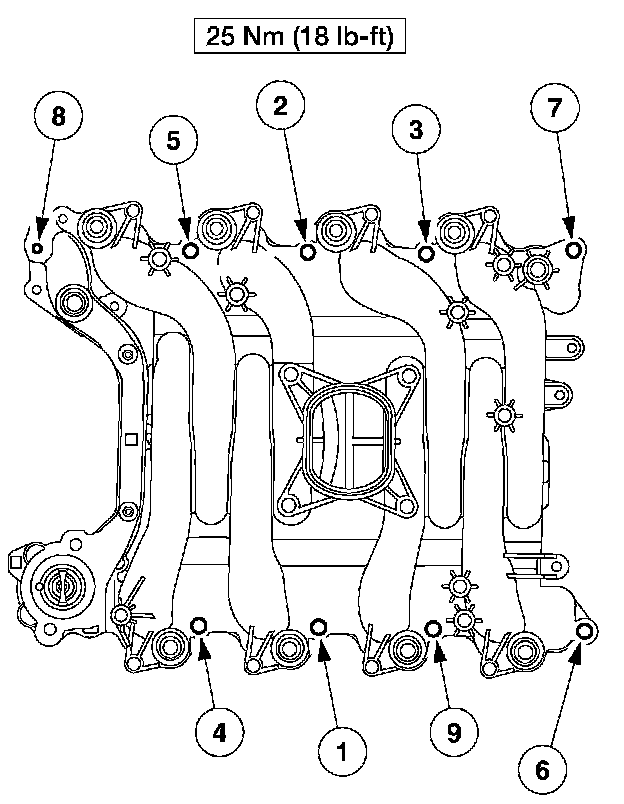 25 Nm (18 lb-ft)

8

5

2

3

7

4

1

9

6