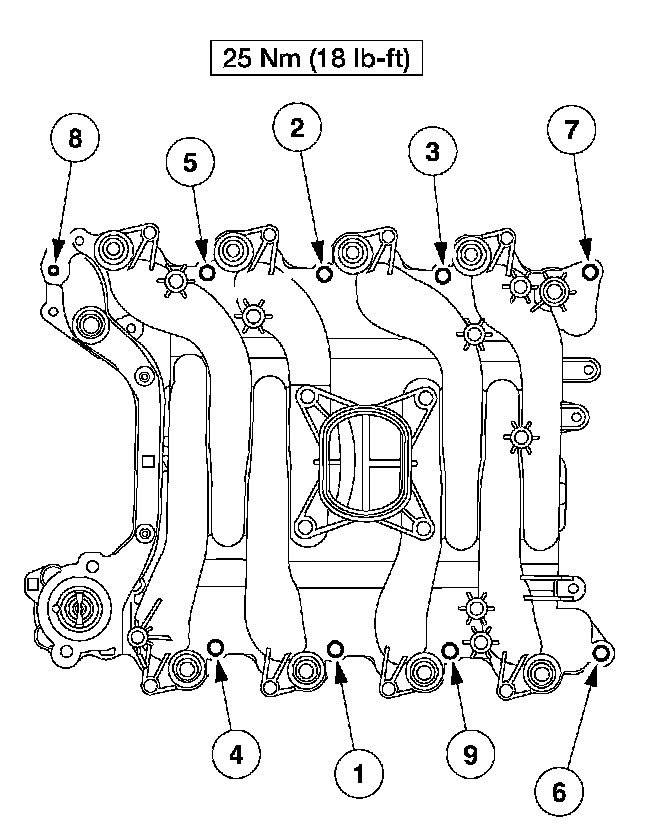 25 Nm (18 lb-ft)

8

5

2

3

7

4

1

9

6