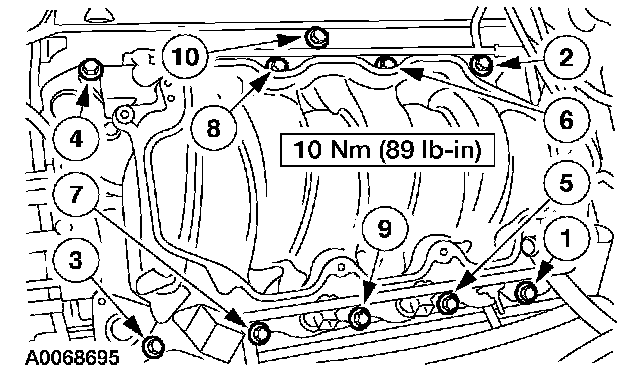 10
2
4
8
6
10 Nm (89 lb-in)
7
5
9
1
3
A0068695