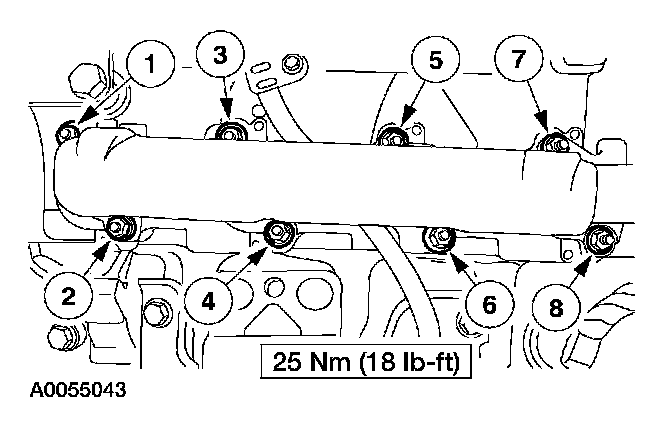 1
3
5
7
2
4
6
8
25 Nm (18 lb-ft)
A0055043