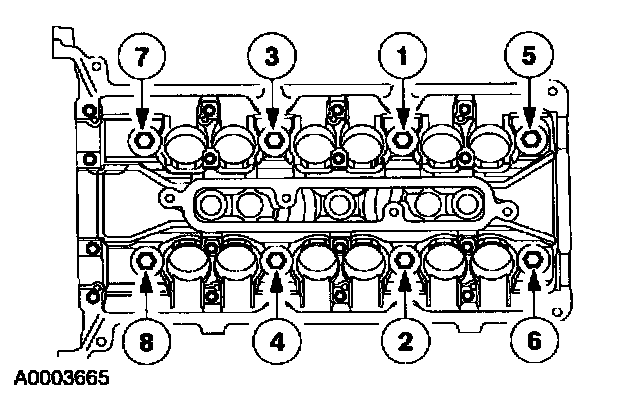 7
3
1
5
8
4
2
6
A0003665