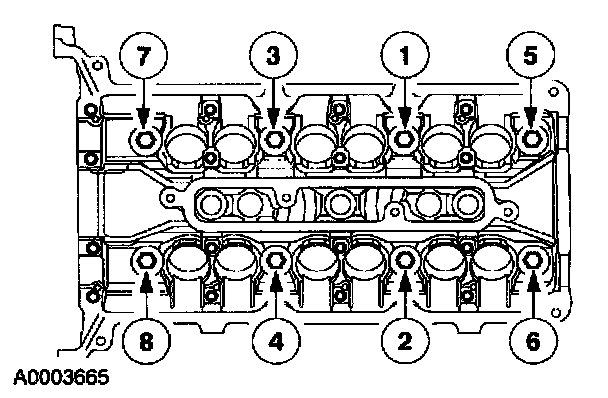 7
3
1
5
8
4
2
6
A0003665