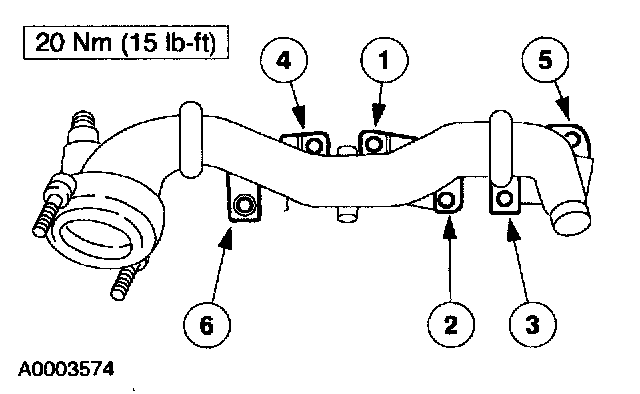 20 Nm (15 lb-ft)

4

1

5

6

2

3

A0003574