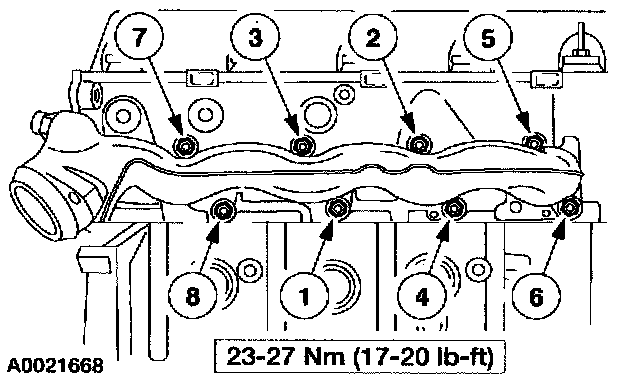 7
3
2
5
8
1
4
6
A0021668
23-27 Nm (17-20 lb-ft)