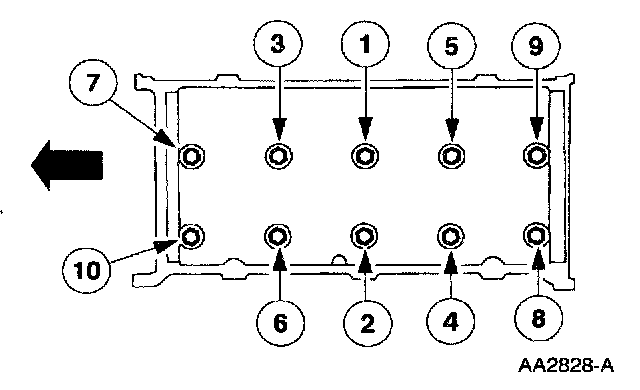 3
1
5
9
7
10
6
2
4
8
AA2828-A