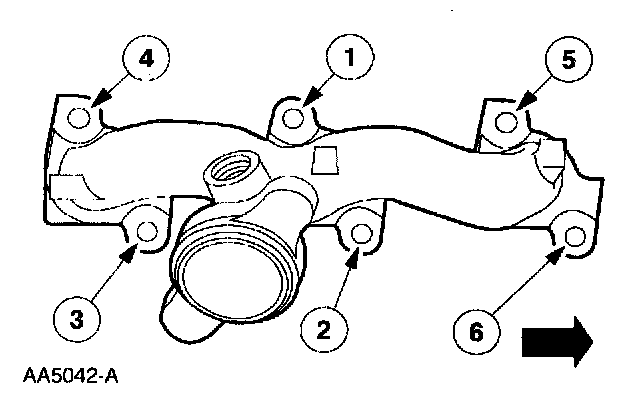 4
1
5
3
2
6
AA5042-A