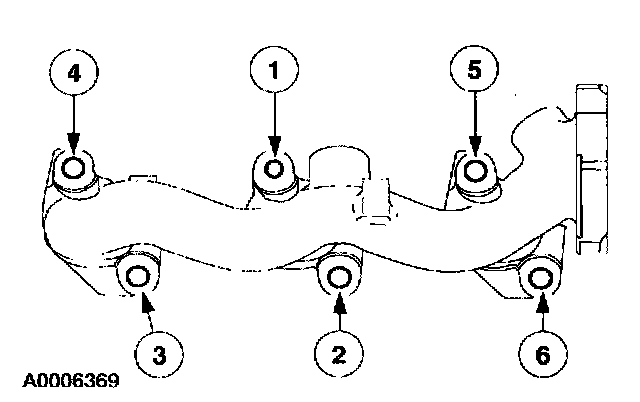 4
1
5
3
2
6
A0006369