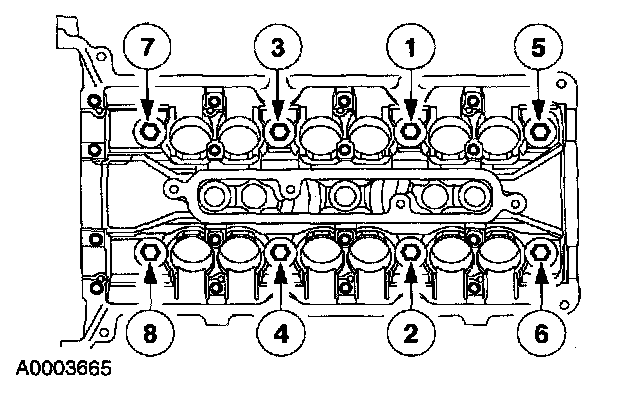 7
3
1
5
8
4
2
6
A0003665