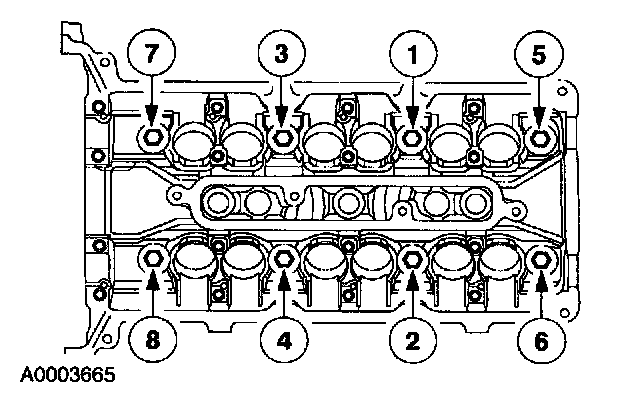 7
3
1
5
8
4
2
6
A0003665