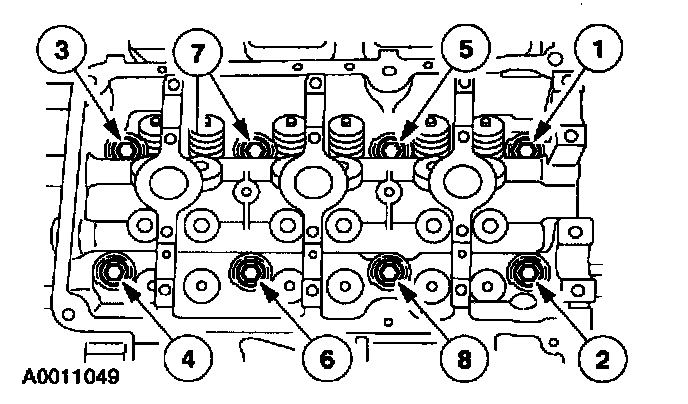 3
7
5
1
4
6
8
2
A0011049