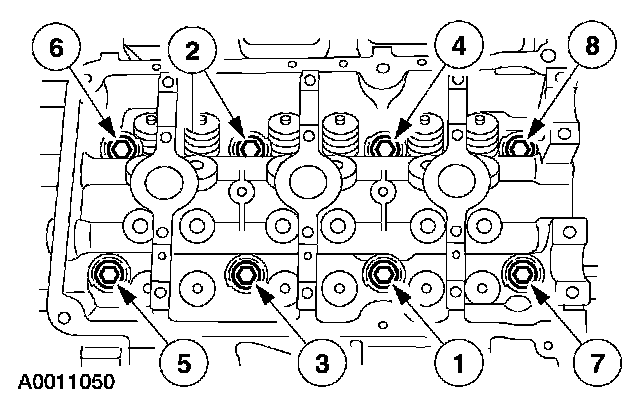 6
2
4
8
5
3
1
7
A0011050