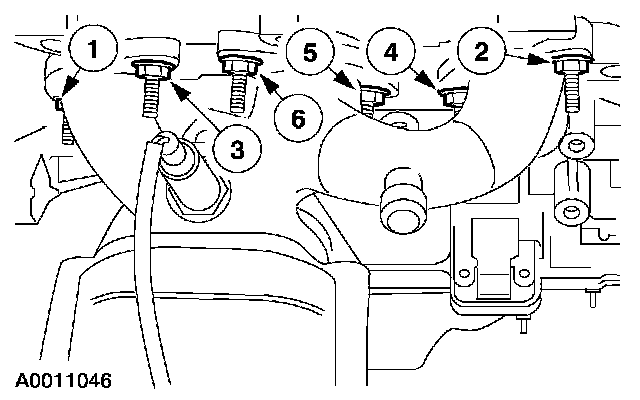 1
5
4
2
6
3
A0011046