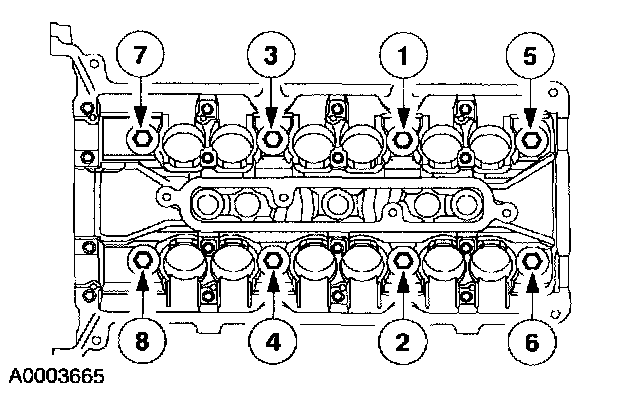 7
3
1
5
8
4
2
6
A0003665