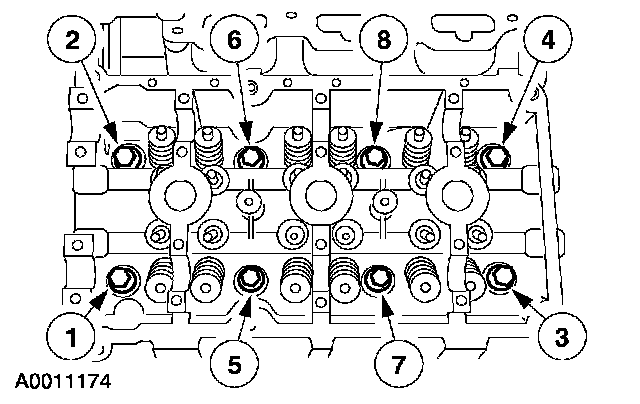 2
6
8
4
1
5
7
3
A0011174