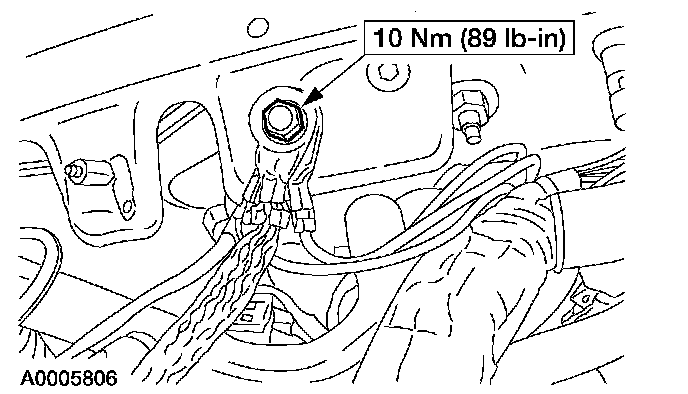 10 Nm (89 lb-in)

A0005806